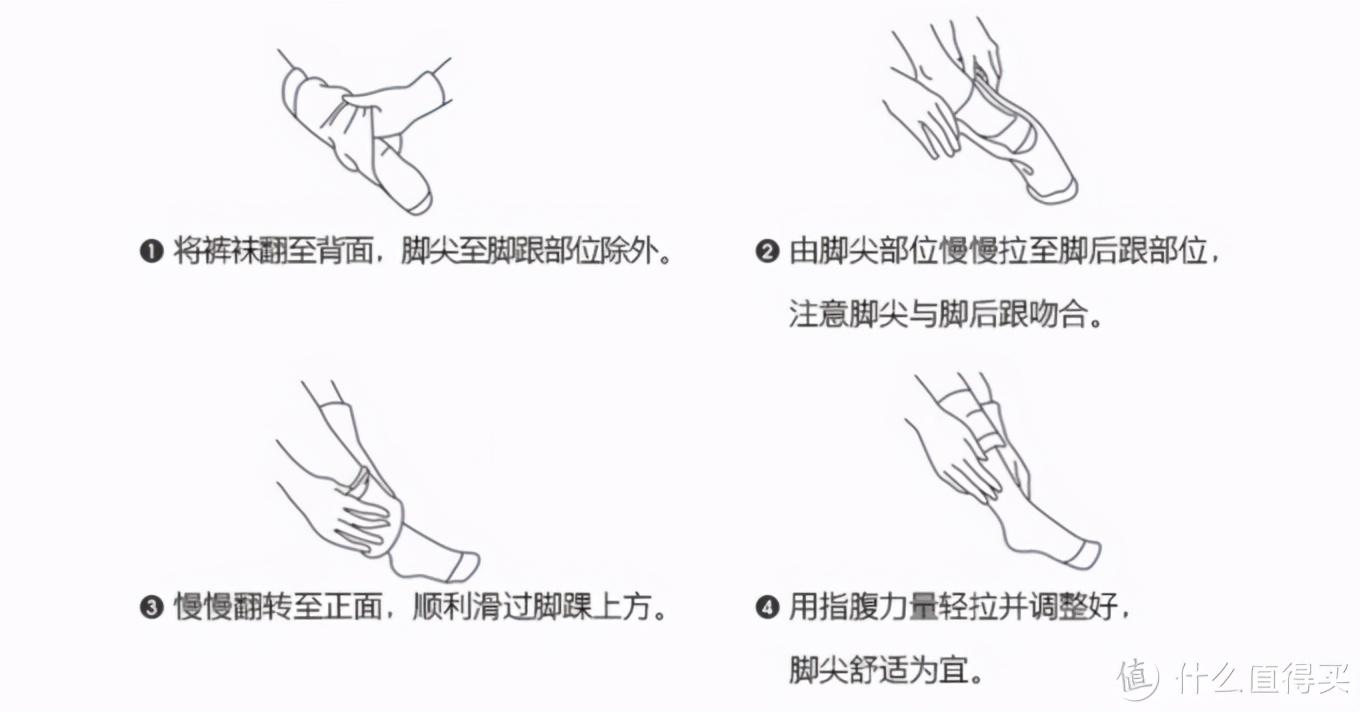 ❶ 将裤袜翻至背面，脚尖至脚跟部位除外。

❷ 由脚尖部位慢慢拉至脚后跟部位，注意脚尖与脚后跟吻合。

❸ 慢慢翻转至正面，顺利滑过脚踝上方。

❹ 用指腹力量轻拉并调整好，脚尖舒适为宜。

值 什么值得买